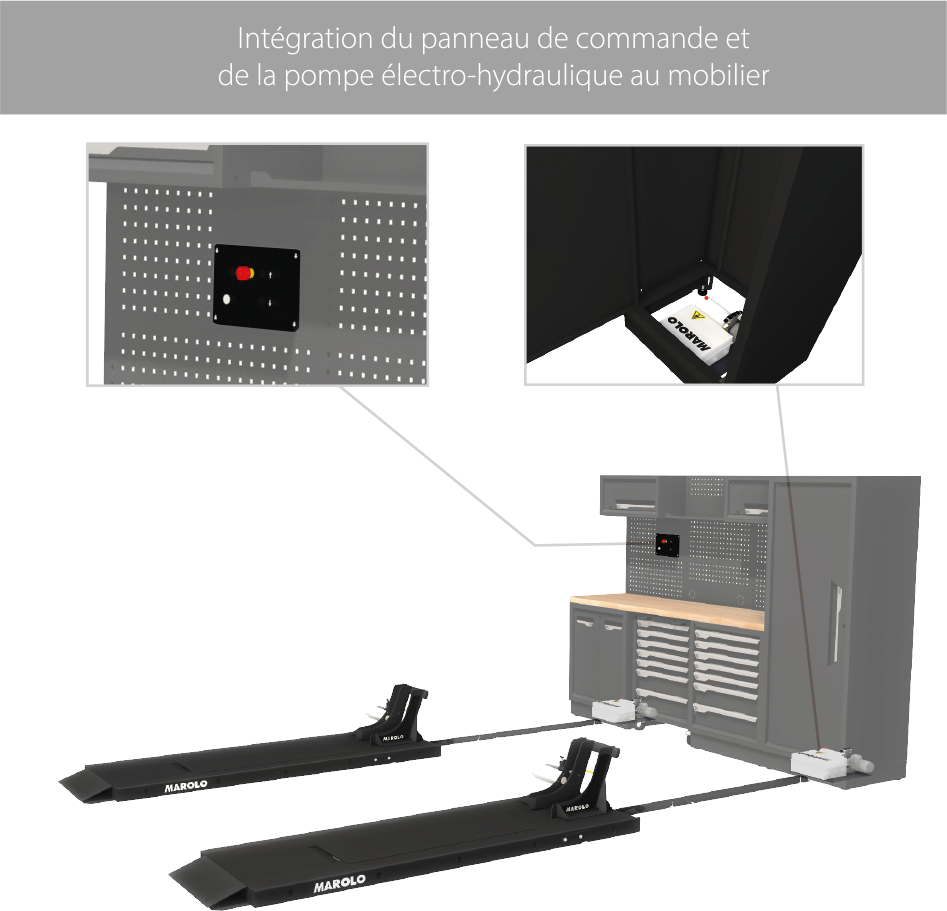 Intégration du panneau de commande et de la pompe électro-hydraulique au mobilier

MAROLO

MAROLO

MAROLO

MAROLO

MAROLO